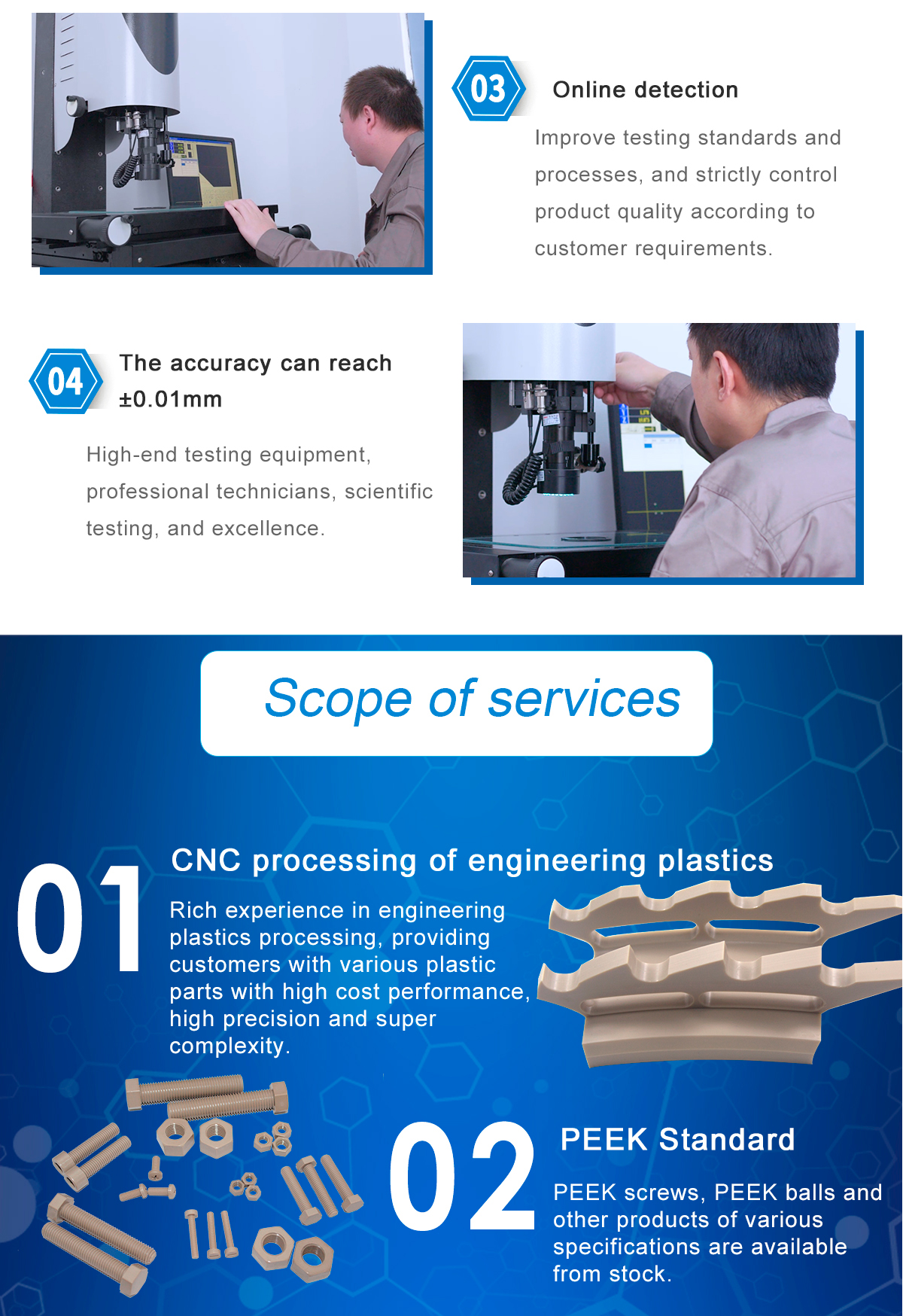 03

Online detection

Improve testing standards and processes, and strictly control product quality according to customer requirements.

04

The accuracy can reach ±0.01mm

High-end testing equipment, professional technicians, scientific testing, and excellence.

Scope of services

01

CNC processing of engineering plastics

Rich experience in engineering plastics processing, providing customers with various plastic parts with high cost performance, high precision and super complexity.

02

PEEK Standard

PEEK screws, PEEK balls and other products of various specifications are available from stock.